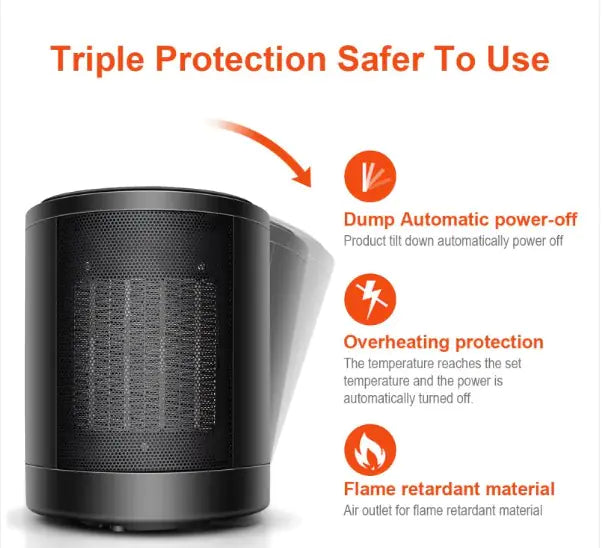 Triple Protection Safer To Use

Dump Automatic power-off
Product tilt down automatically power off

Overheating protection
The temperature reaches the set temperature and the power is automatically turned off.

Flame retardant material
Air outlet for flame retardant material