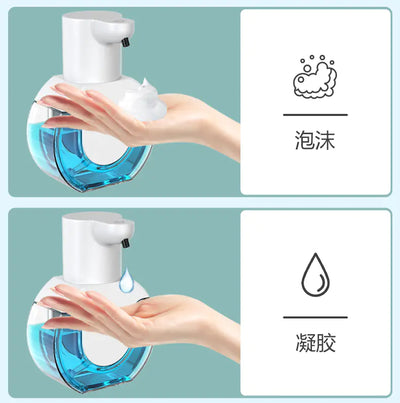 泡沫

凝胶