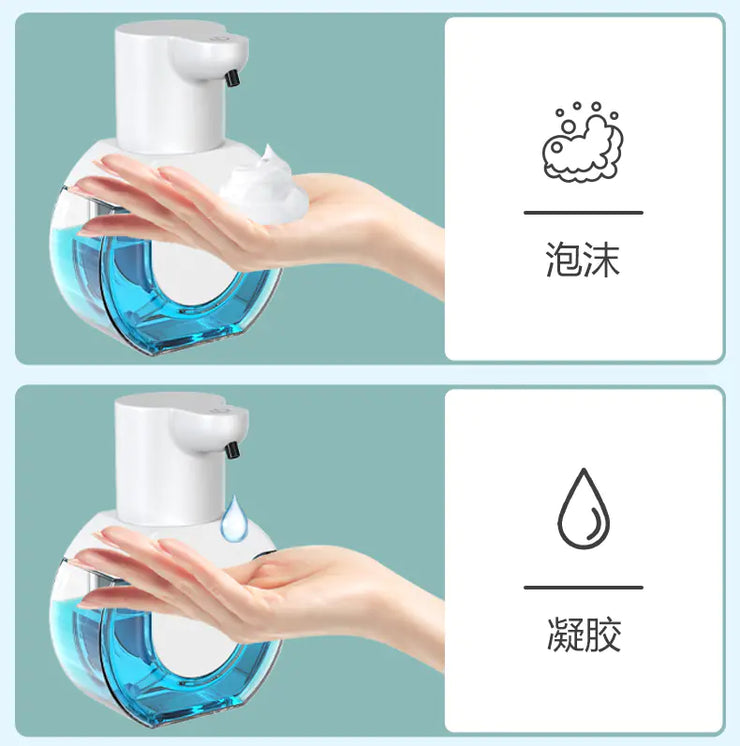 泡沫

凝胶